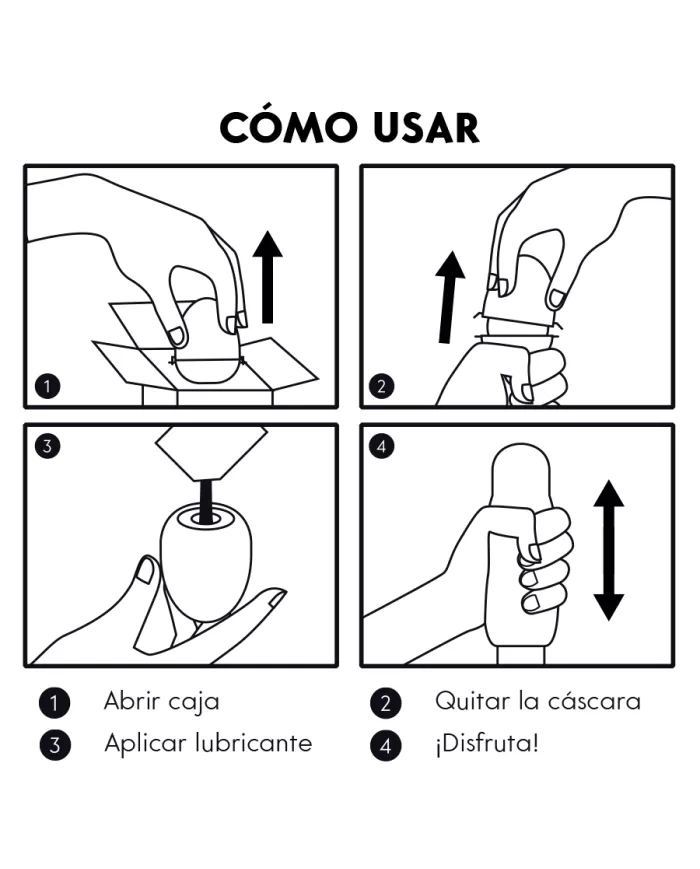 CÓMO USAR

1

2

3

4

1 Abrir caja
2 Quitar la cáscara
3 Aplicar lubricante
4 ¡Disfruta!