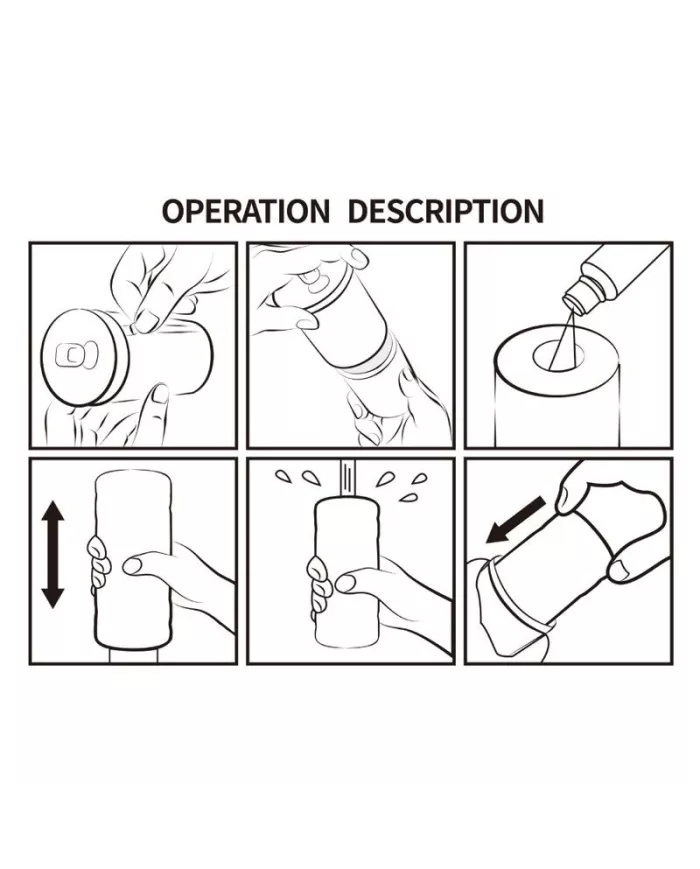 OPERATION DESCRIPTION