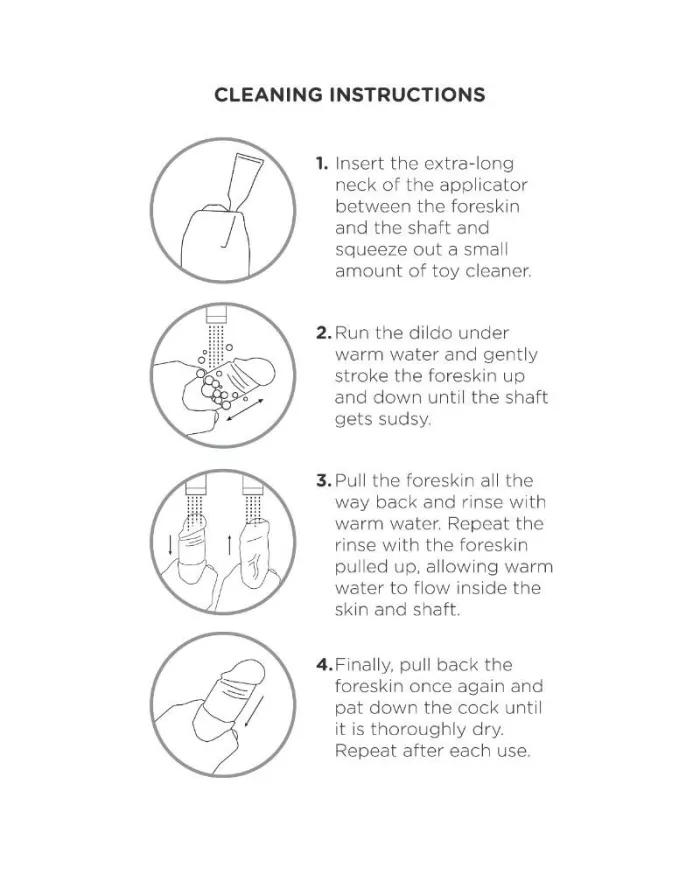 CLEANING INSTRUCTIONS

1. Insert the extra-long neck of the applicator between the foreskin and the shaft and squeeze out a small amount of toy cleaner.

2. Run the dildo under warm water and gently stroke the foreskin up and down until the shaft gets sudsy.

3. Pull the foreskin all the way back and rinse with warm water. Repeat the rinse with the foreskin pulled up, allowing warm water to flow inside the skin and shaft.

4. Finally, pull back the foreskin once again and pat down the cock until it is thoroughly dry. Repeat after each use.