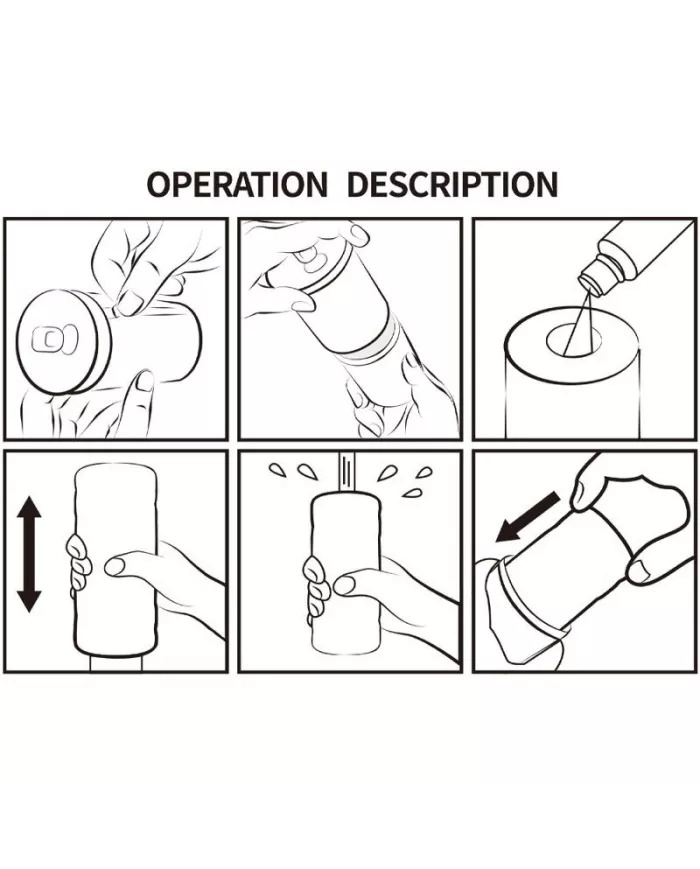 OPERATION DESCRIPTION