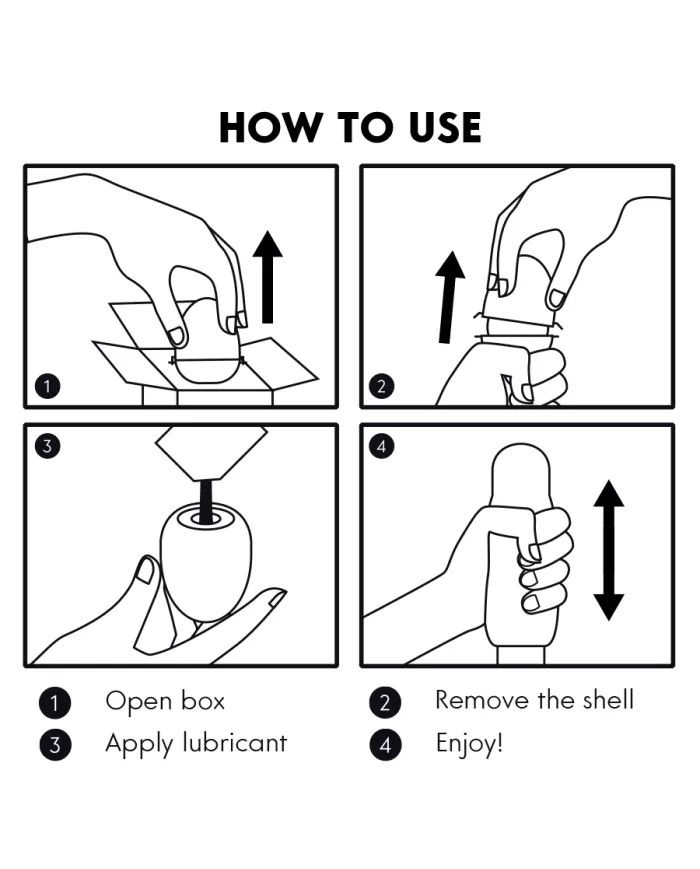 HOW TO USE

1

2

3

4

1 Open box
2 Remove the shell
3 Apply lubricant
4 Enjoy!